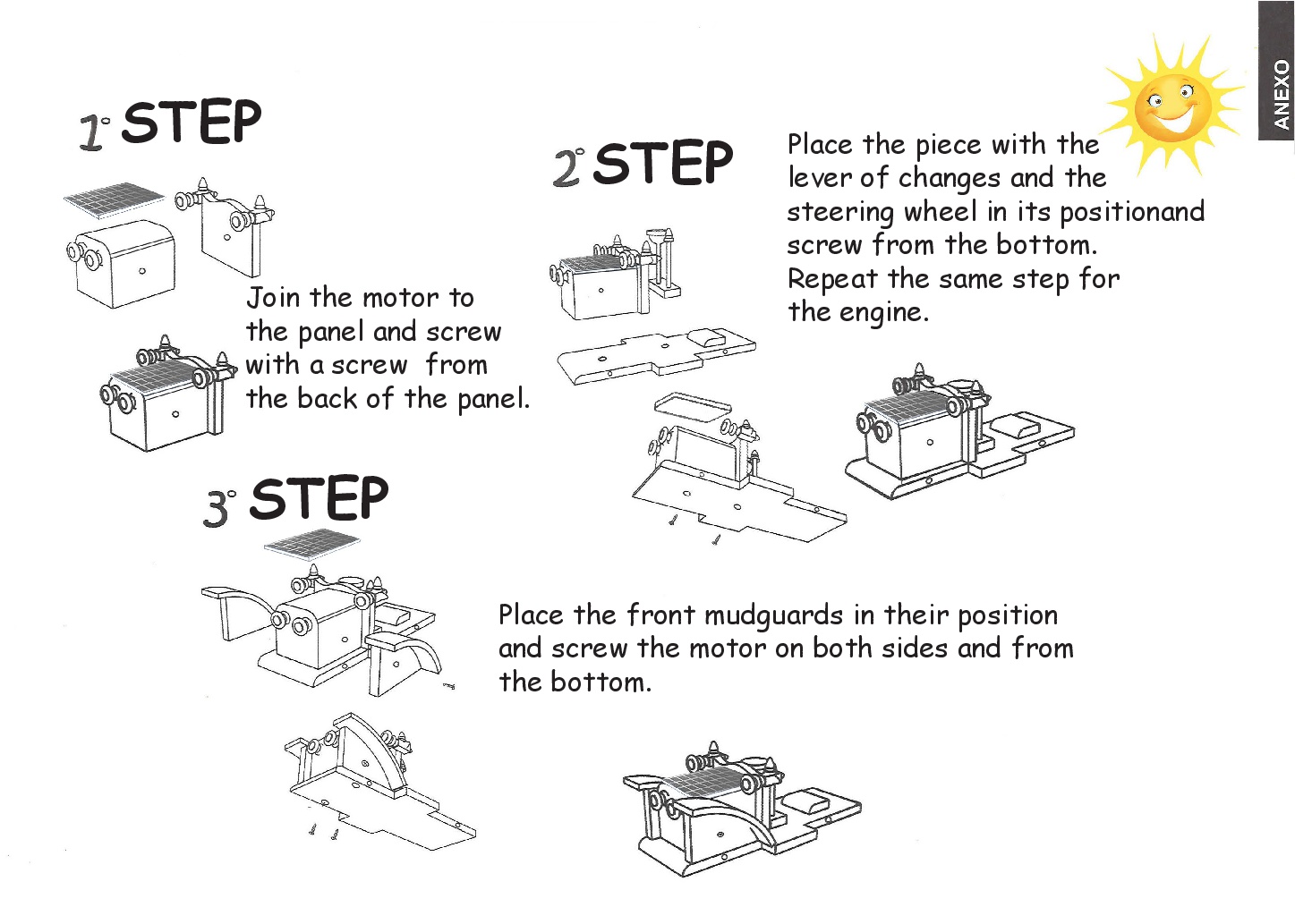 ANEXO

1° STEP

Join the motor to the panel and screw with a screw from the back of the panel.

2° STEP

Place the piece with the lever of changes and the steering wheel in its positionand screw from the bottom. Repeat the same step for the engine.

3° STEP

Place the front mudguards in their position and screw the motor on both sides and from the bottom.